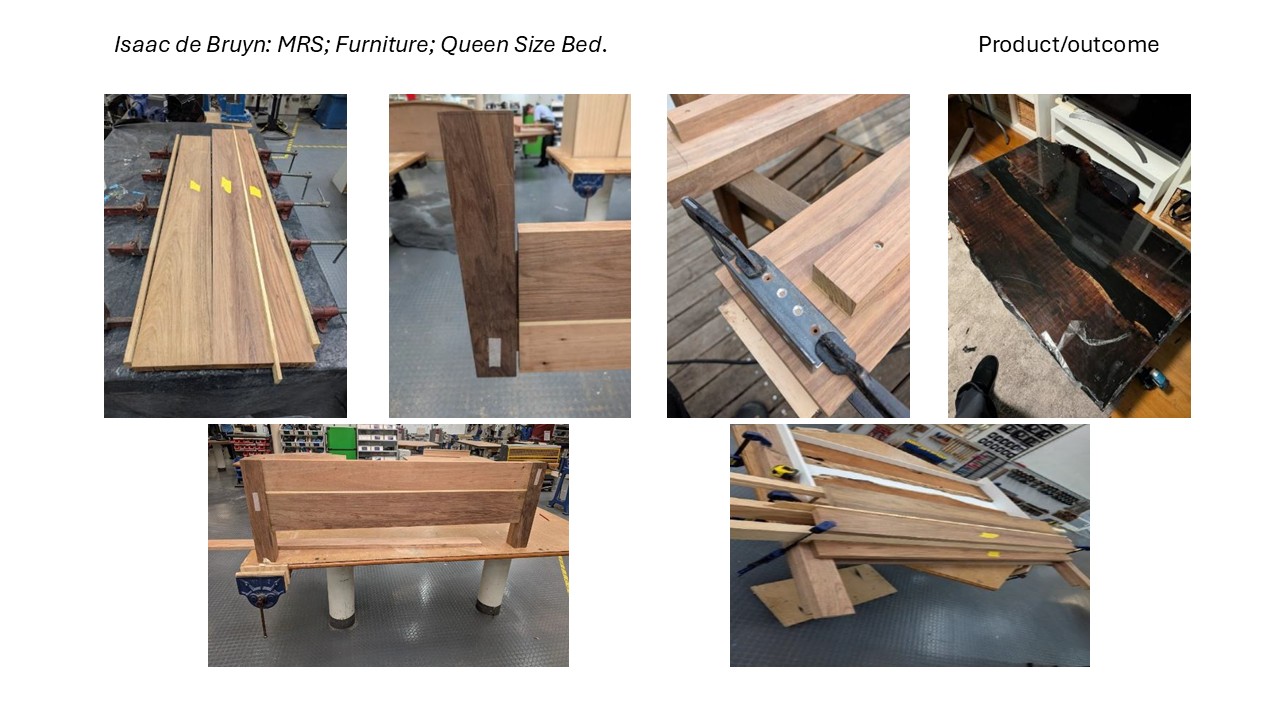 Isaac de Bruyn: MRS; Furniture; Queen Size Bed.

Product/outcome